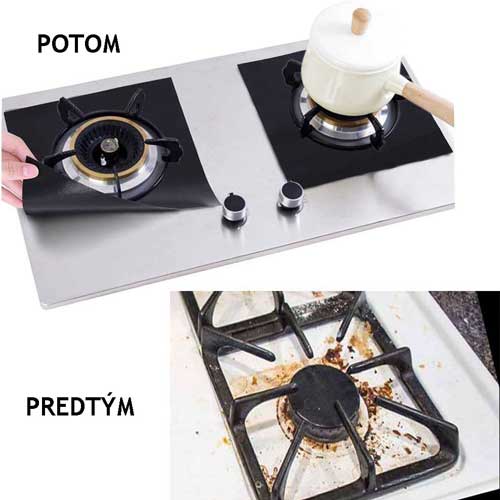 POTOM

PREDTÝM